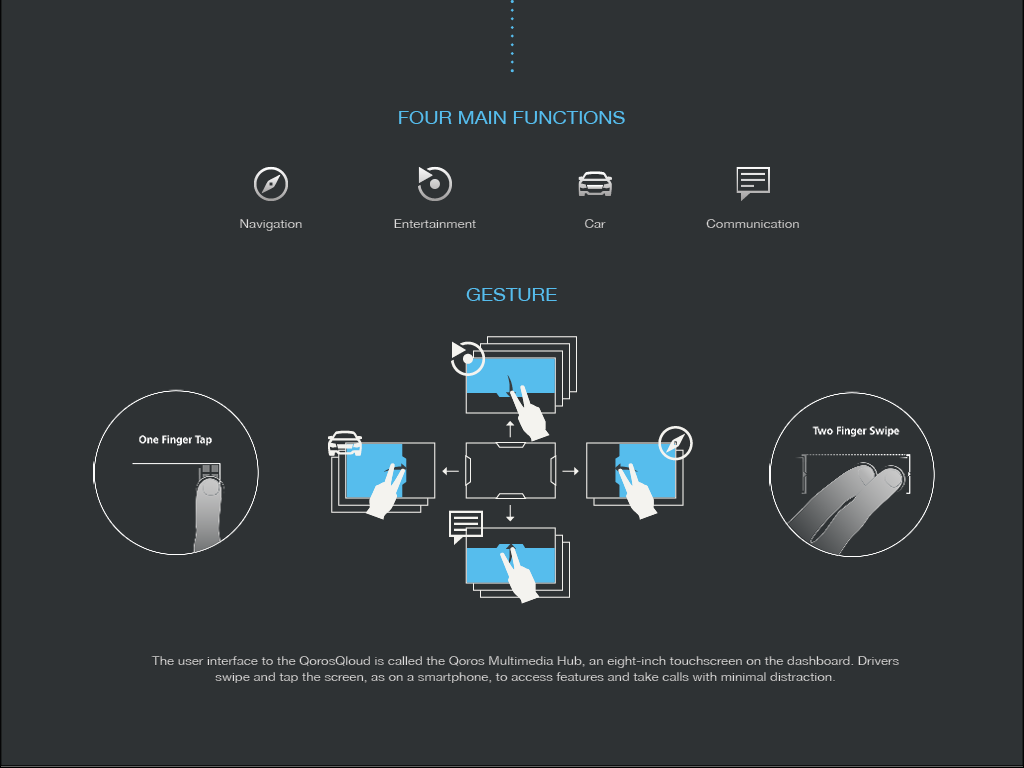 FOUR MAIN FUNCTIONS

Navigation

Entertainment

Car

Communication

GESTURE

One Finger Tap

Two Finger Swipe

The user interface to the QorosQloud is called the Qoros Multimedia Hub, an eight-inch touchscreen on the dashboard. Drivers swipe and tap the screen, as on a smartphone, to access features and take calls with minimal distraction.